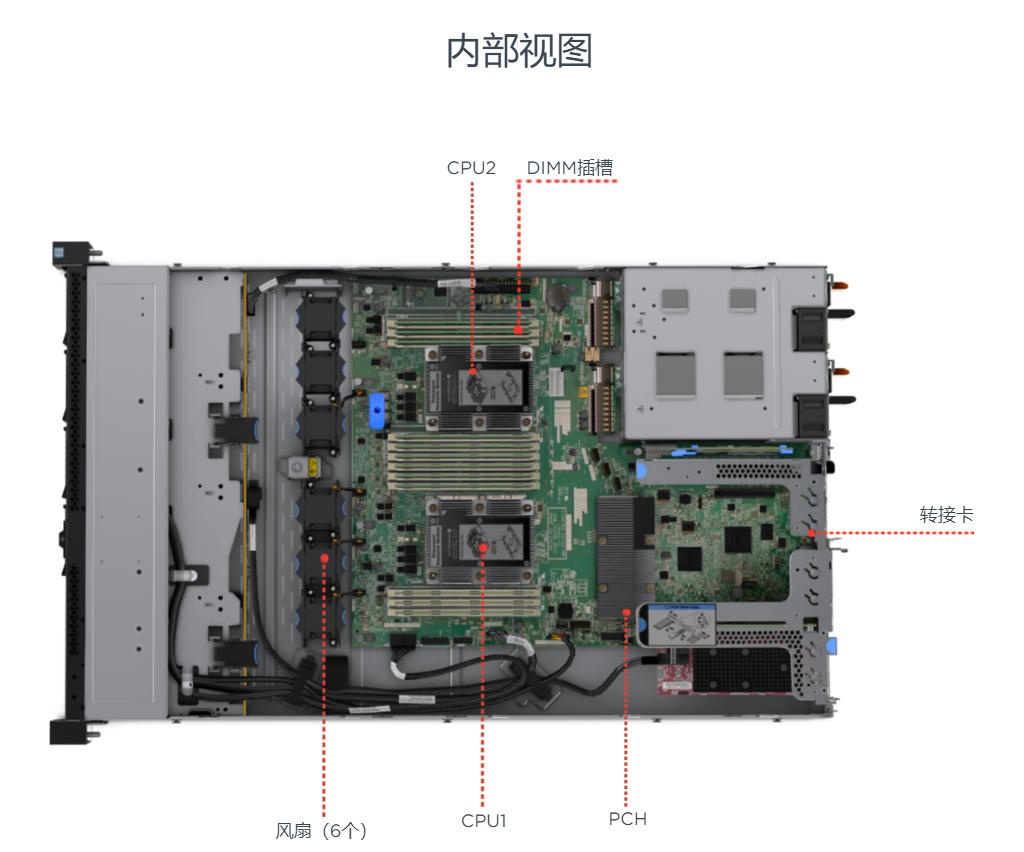 内部视图

CPU2
DIMM插槽

转接卡

风扇（6个）
CPU1
PCH